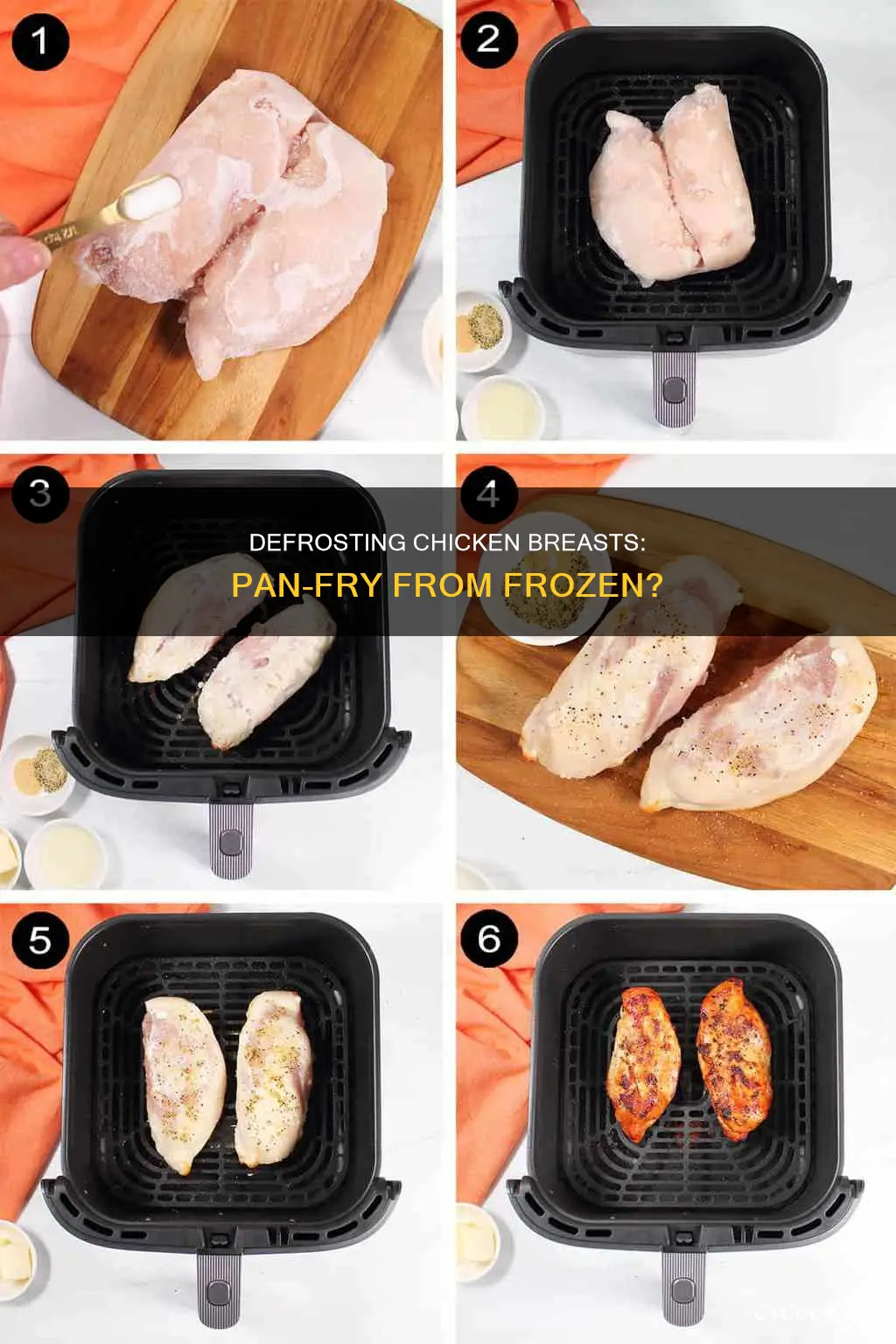 1
2
3
4
DEFROSTING CHICKEN BREASTS:
PAN-FRY FROM FROZEN?
5
6