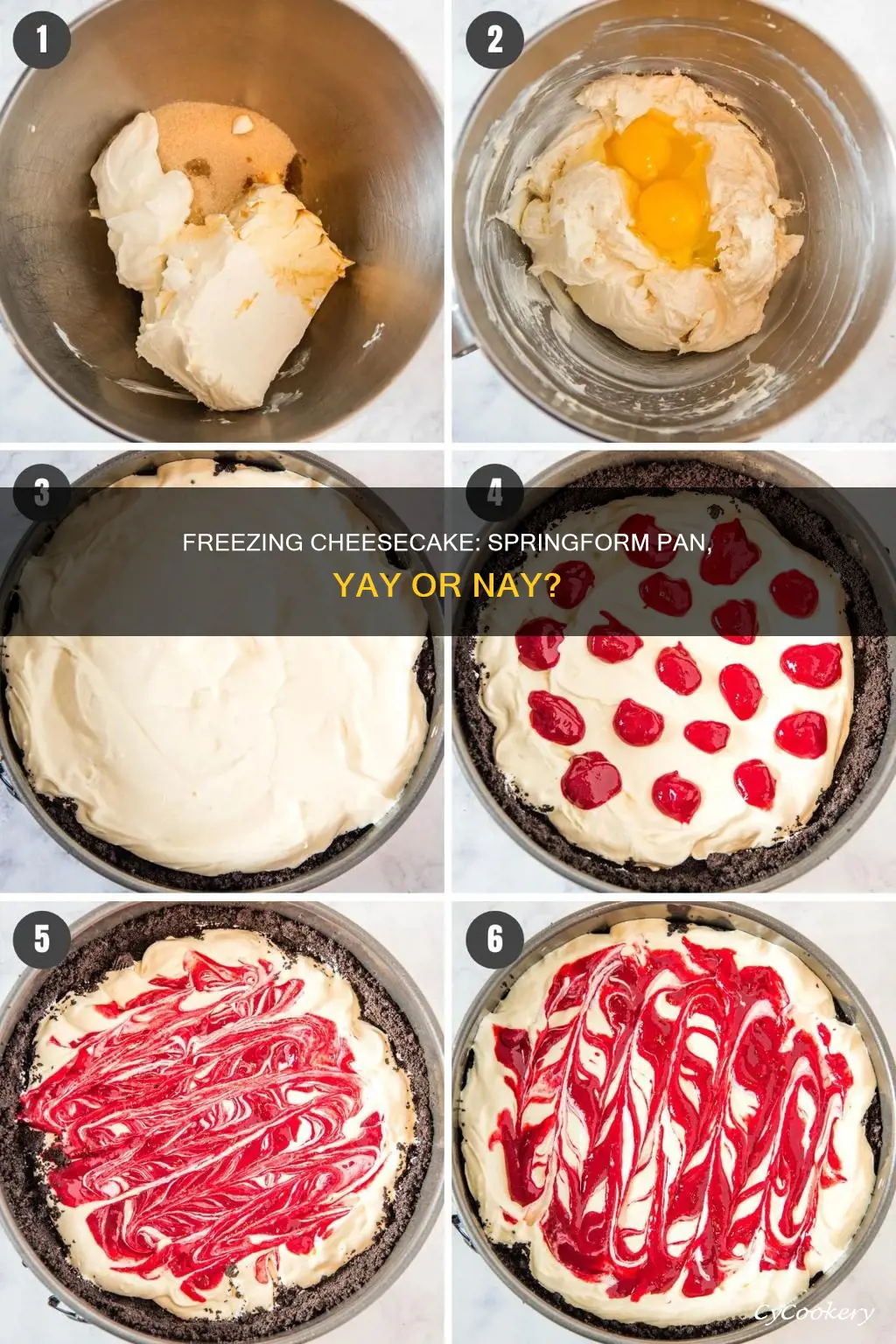 1

2

3

4

FREEZING CHEESECAKE: SPRINGFORM PAN, YAY OR NAY?

5

6

CyCookery